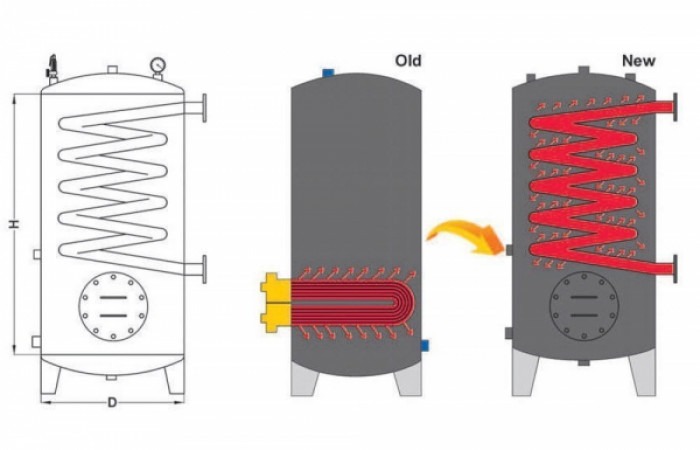 H
D
Old
New