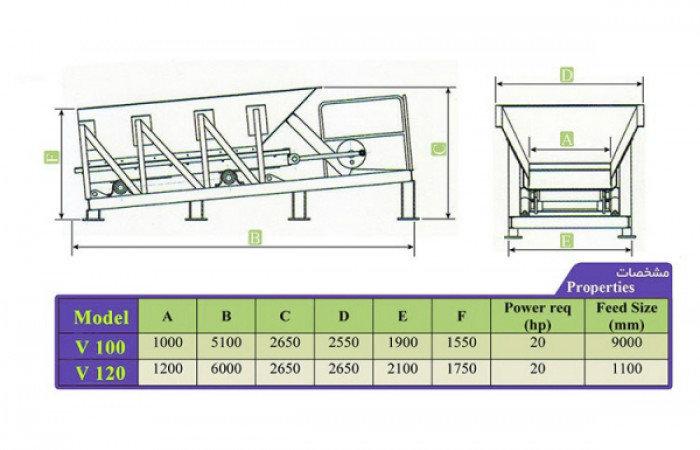 F

B

C

D

A

E

مشخصات
Properties

| Model | A | B | C | D | E | F | Power req (hp) | Feed Size (mm) |
|---|---|---|---|---|---|---|---|---|
| V 100 | 1000 | 5100 | 2650 | 2550 | 1900 | 1550 | 20 | 9000 |
| V 120 | 1200 | 6000 | 2650 | 2650 | 2100 | 1750 | 20 | 1100 |