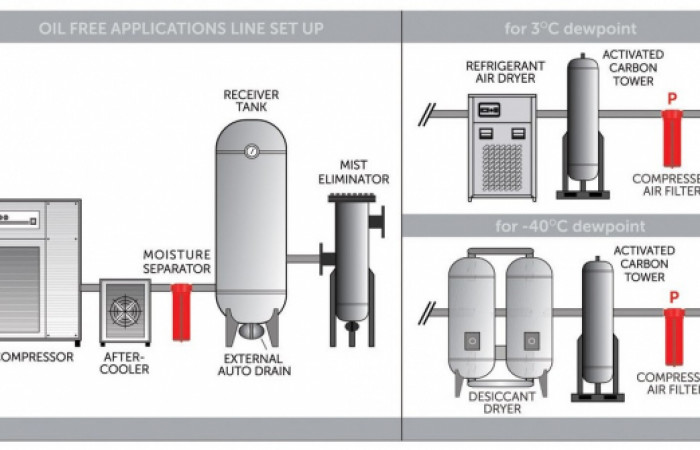 OIL FREE APPLICATIONS LINE SET UP

RECEIVER TANK

MIST ELIMINATOR

MOISTURE SEPARATOR

OMPRESSOR

AFTER-COOLER

EXTERNAL AUTO DRAIN

for 3°C dewpoint

REFRIGERANT AIR DRYER

ACTIVATED CARBON TOWER

P

COMPRESSE AIR FILTER

for -40°C dewpoint

ACTIVATED CARBON TOWER

P

DESICCANT DRYER

COMPRESS AIR FILTE